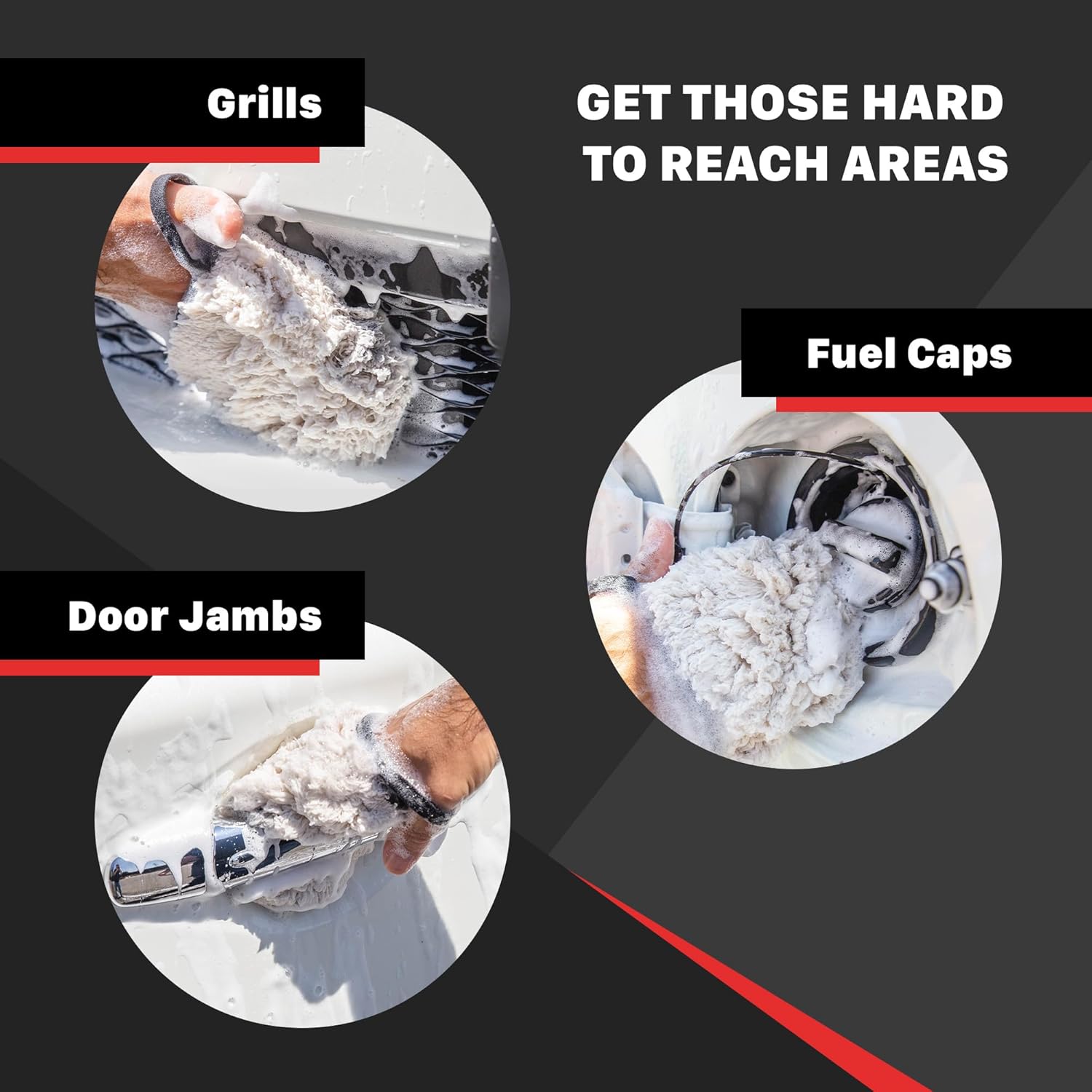 Grills

GET THOSE HARD TO REACH AREAS

Fuel Caps

Door Jambs