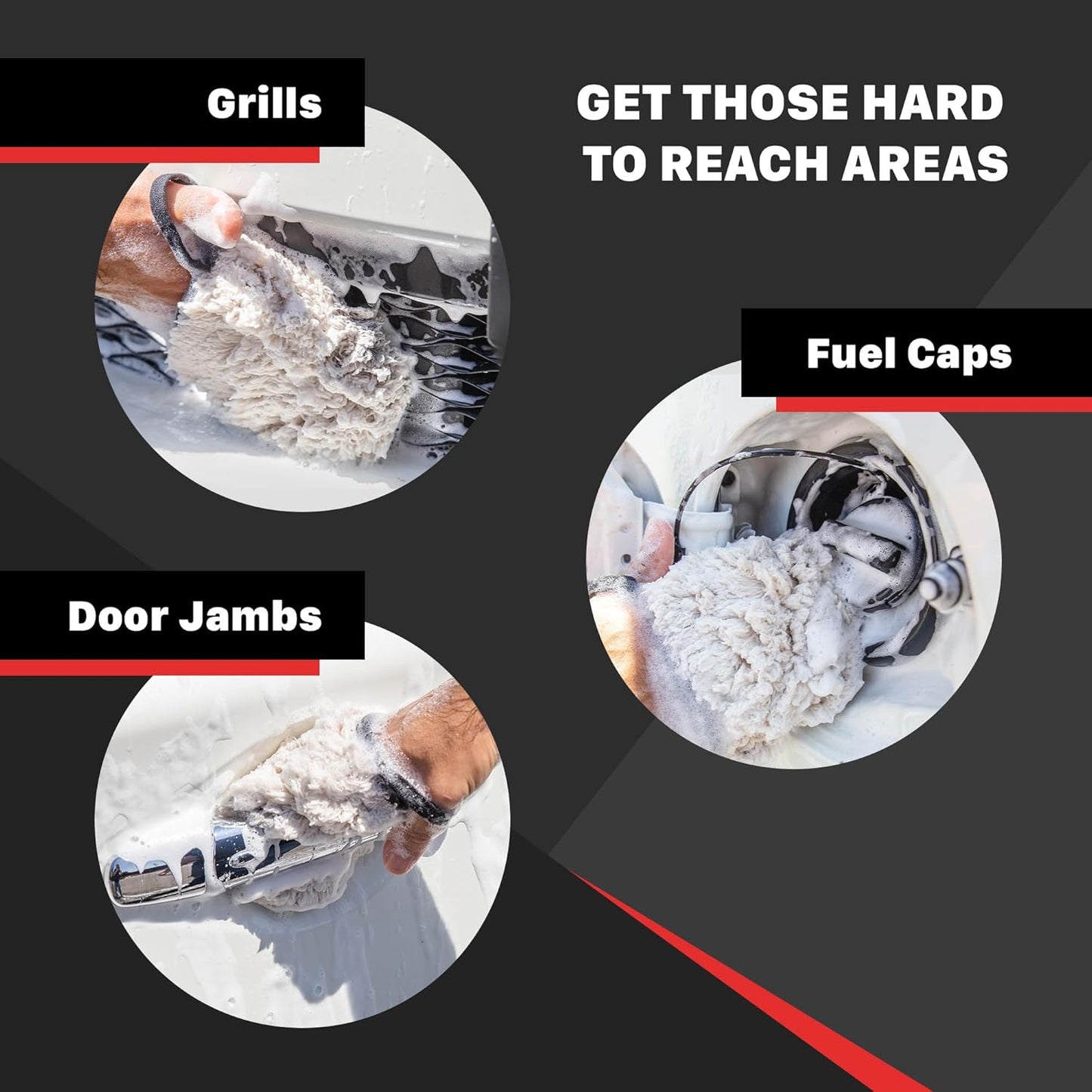 Grills

GET THOSE HARD TO REACH AREAS

Fuel Caps

Door Jambs